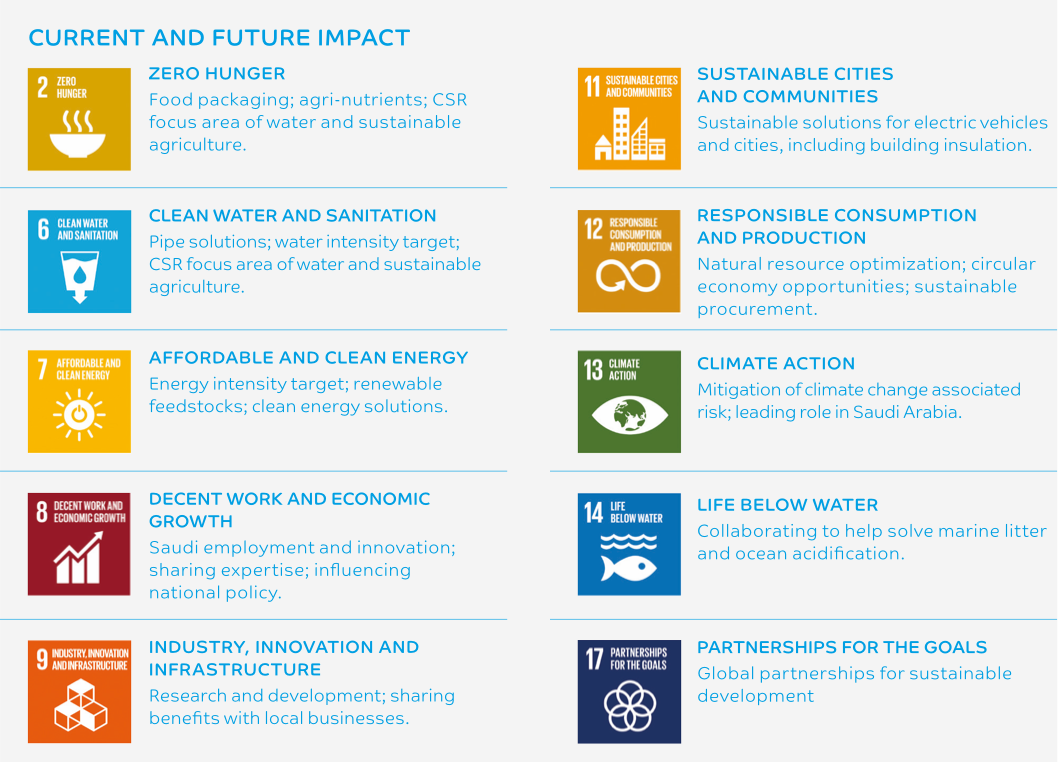 CURRENT AND FUTURE IMPACT

2 ZERO HUNGER

ZERO HUNGER
Food packaging; agri-nutrients; CSR focus area of water and sustainable agriculture.

6 CLEAN WATER AND SANITATION

CLEAN WATER AND SANITATION
Pipe solutions; water intensity target; CSR focus area of water and sustainable agriculture.

7 AFFORDABLE AND CLEAN ENERGY

AFFORDABLE AND CLEAN ENERGY
Energy intensity target; renewable feedstocks; clean energy solutions.

8 DECENT WORK AND ECONOMIC GROWTH

DECENT WORK AND ECONOMIC GROWTH
Saudi employment and innovation; sharing expertise; influencing national policy.

9 INDUSTRY, INNOVATION AND INFRASTRUCTURE

INDUSTRY, INNOVATION AND INFRASTRUCTURE
Research and development; sharing benefits with local businesses.

11 SUSTAINABLE CITIES AND COMMUNITIES

SUSTAINABLE CITIES AND COMMUNITIES
Sustainable solutions for electric vehicles and cities, including building insulation.

12 RESPONSIBLE CONSUMPTION AND PRODUCTION

RESPONSIBLE CONSUMPTION AND PRODUCTION
Natural resource optimization; circular economy opportunities; sustainable procurement.

13 CLIMATE ACTION

CLIMATE ACTION
Mitigation of climate change associated risk; leading role in Saudi Arabia.

14 LIFE BELOW WATER

LIFE BELOW WATER
Collaborating to help solve marine litter and ocean acidification.

17 PARTNERSHIPS FOR THE GOALS

PARTNERSHIPS FOR THE GOALS
Global partnerships for sustainable development